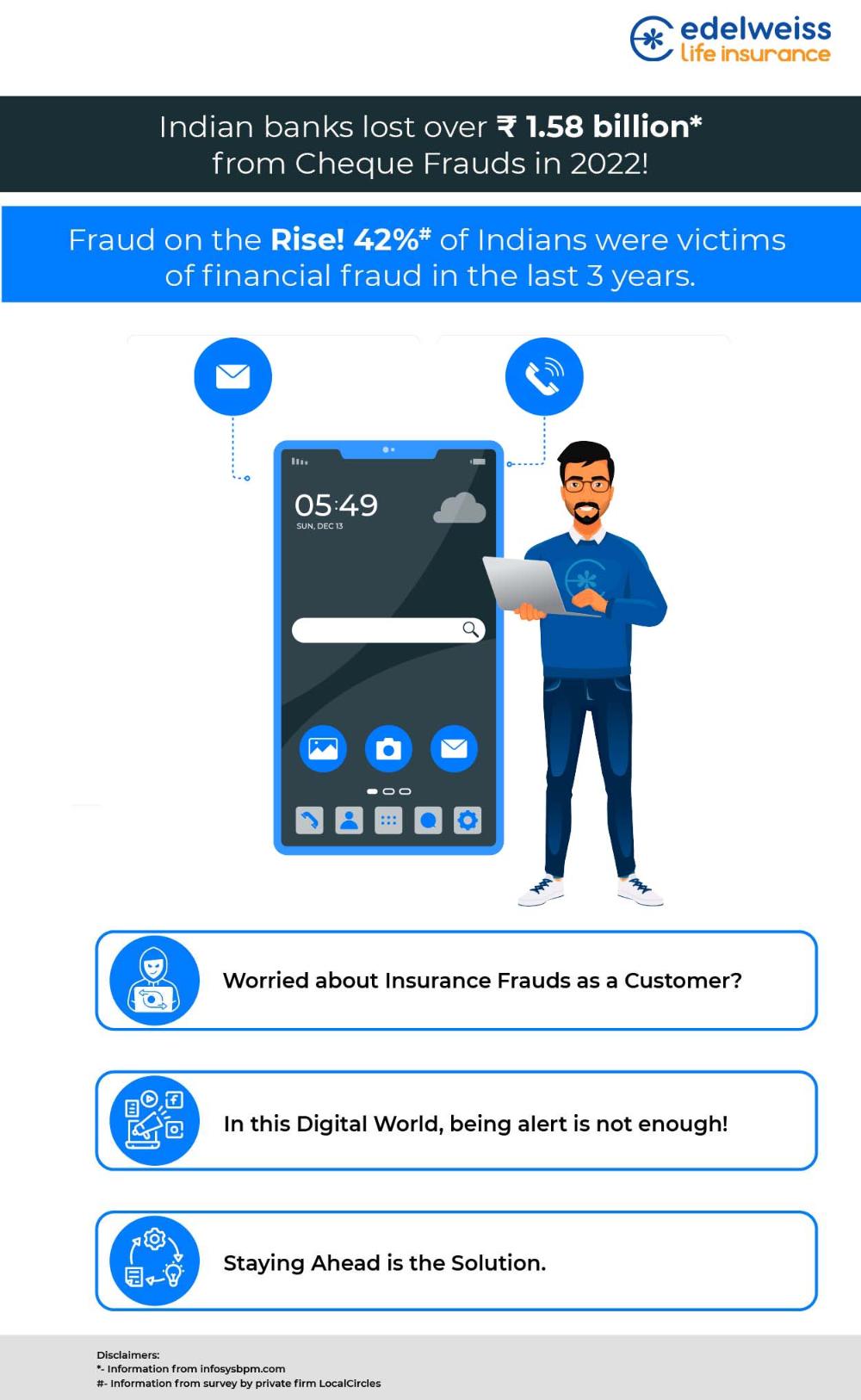 edelweiss
life insurance

Indian banks lost over ₹ 1.58 billion* from Cheque Frauds in 2022!

Fraud on the Rise! 42%# of Indians were victims of financial fraud in the last 3 years.

05:49
SUN, DEC 13

Worried about Insurance Frauds as a Customer?

In this Digital World, being alert is not enough!

Staying Ahead is the Solution.

Disclaimers:
*- Information from infosysbpm.com
#- Information from survey by private firm LocalCircles