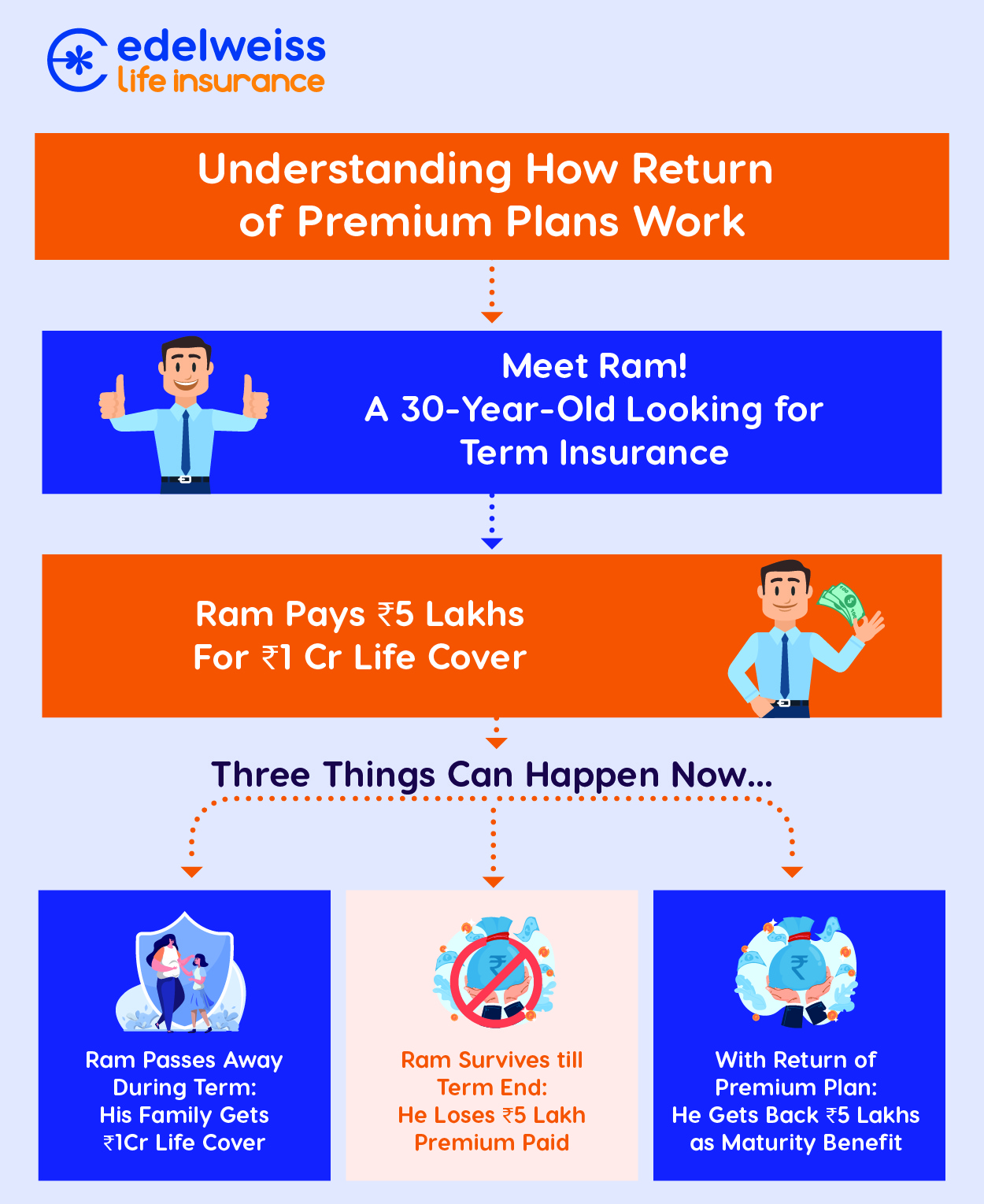 edelweiss
life insurance

Understanding How Return of Premium Plans Work

Meet Ram!
A 30-Year-Old Looking for Term Insurance

Ram Pays ₹5 Lakhs
For ₹1 Cr Life Cover

Three Things Can Happen Now...

Ram Passes Away During Term:
His Family Gets ₹1Cr Life Cover

Ram Survives till Term End:
He Loses ₹5 Lakh Premium Paid

With Return of Premium Plan:
He Gets Back ₹5 Lakhs as Maturity Benefit