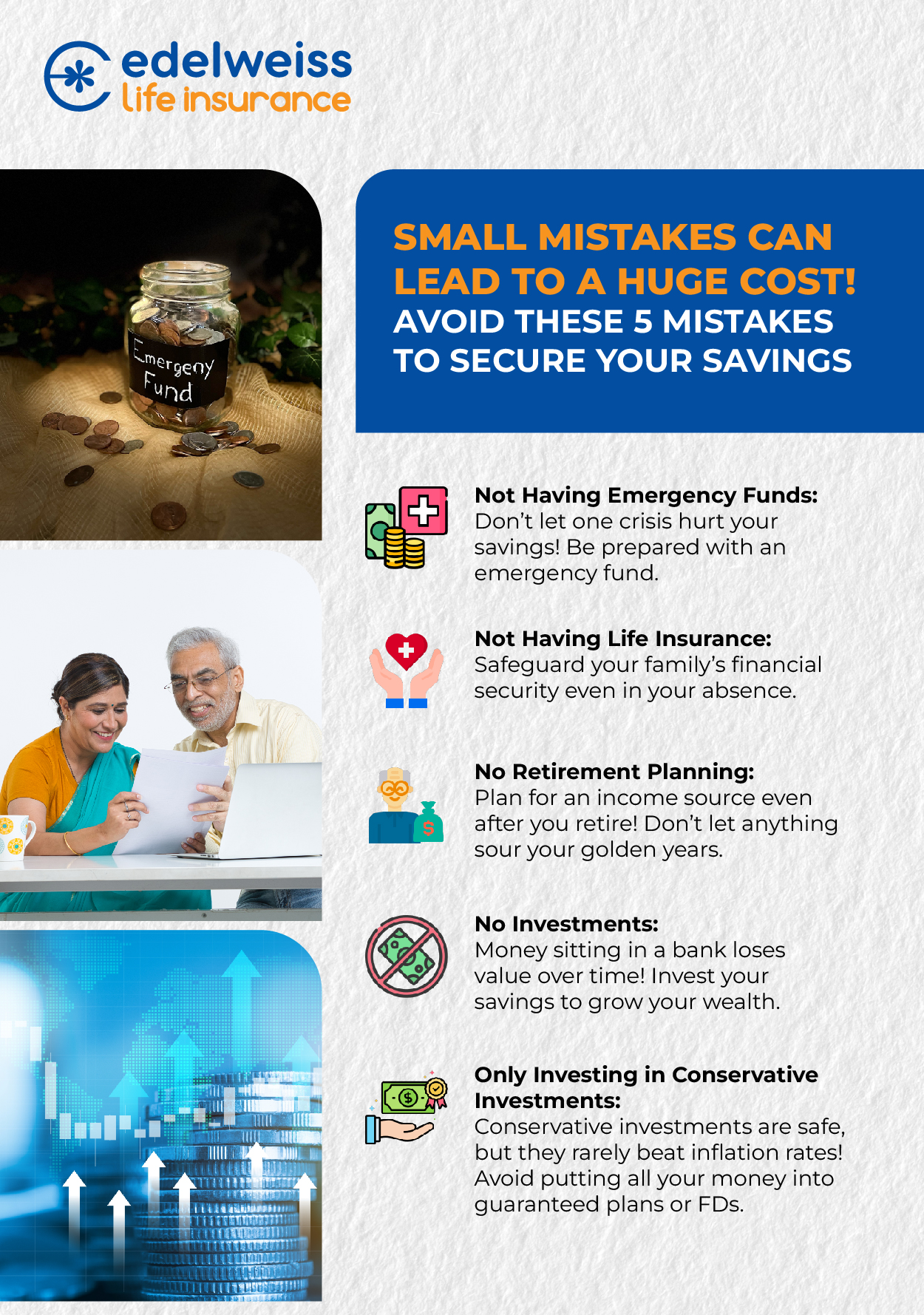 edelweiss
life insurance

Emergeny Fund

SMALL MISTAKES CAN LEAD TO A HUGE COST!
AVOID THESE 5 MISTAKES TO SECURE YOUR SAVINGS

Not Having Emergency Funds:
Don't let one crisis hurt your savings! Be prepared with an emergency fund.

Not Having Life Insurance:
Safeguard your family's financial security even in your absence.

No Retirement Planning:
Plan for an income source even after you retire! Don't let anything sour your golden years.

No Investments:
Money sitting in a bank loses value over time! Invest your savings to grow your wealth.

Only Investing in Conservative Investments:
Conservative investments are safe, but they rarely beat inflation rates! Avoid putting all your money into guaranteed plans or FDs.