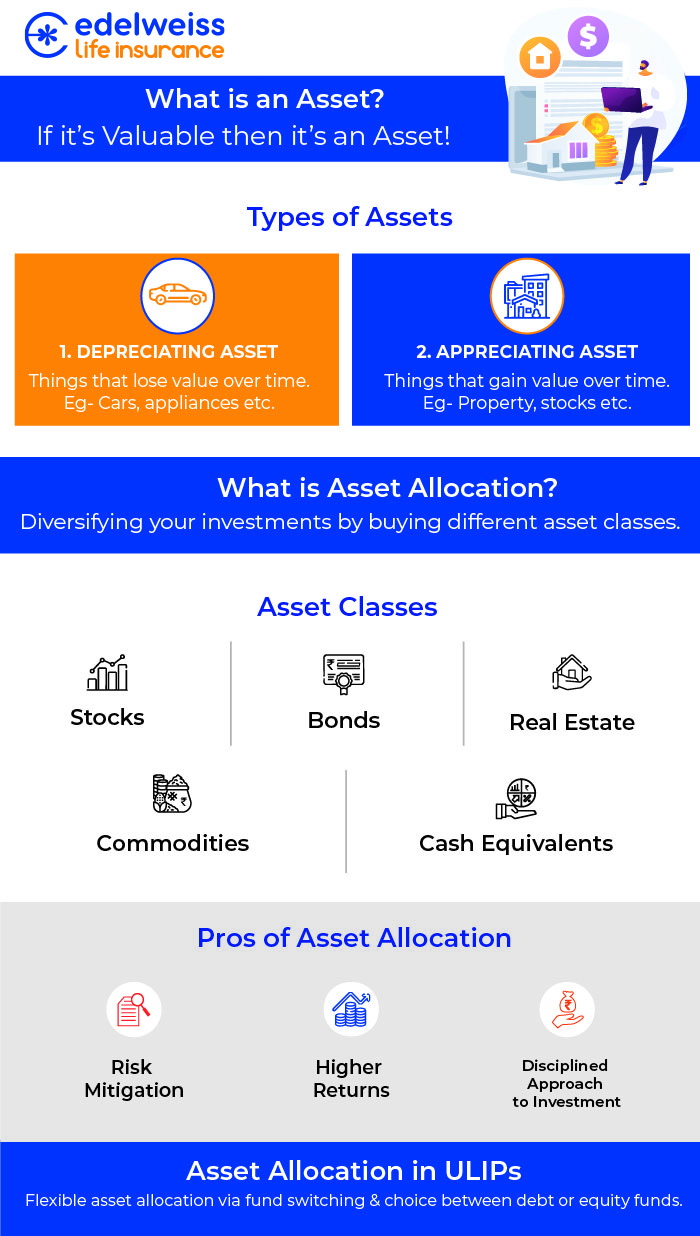 edelweiss
life insurance

What is an Asset?
If it's Valuable then it's an Asset!

Types of Assets

1. DEPRECIATING ASSET
Things that lose value over time. Eg- Cars, appliances etc.

2. APPRECIATING ASSET
Things that gain value over time. Eg- Property, stocks etc.

What is Asset Allocation?
Diversifying your investments by buying different asset classes.

Asset Classes

Stocks

Bonds

Real Estate

Commodities

Cash Equivalents

Pros of Asset Allocation

Risk Mitigation

Higher Returns

Disciplined Approach to Investment

Asset Allocation in ULIPs
Flexible asset allocation via fund switching & choice between debt or equity funds.