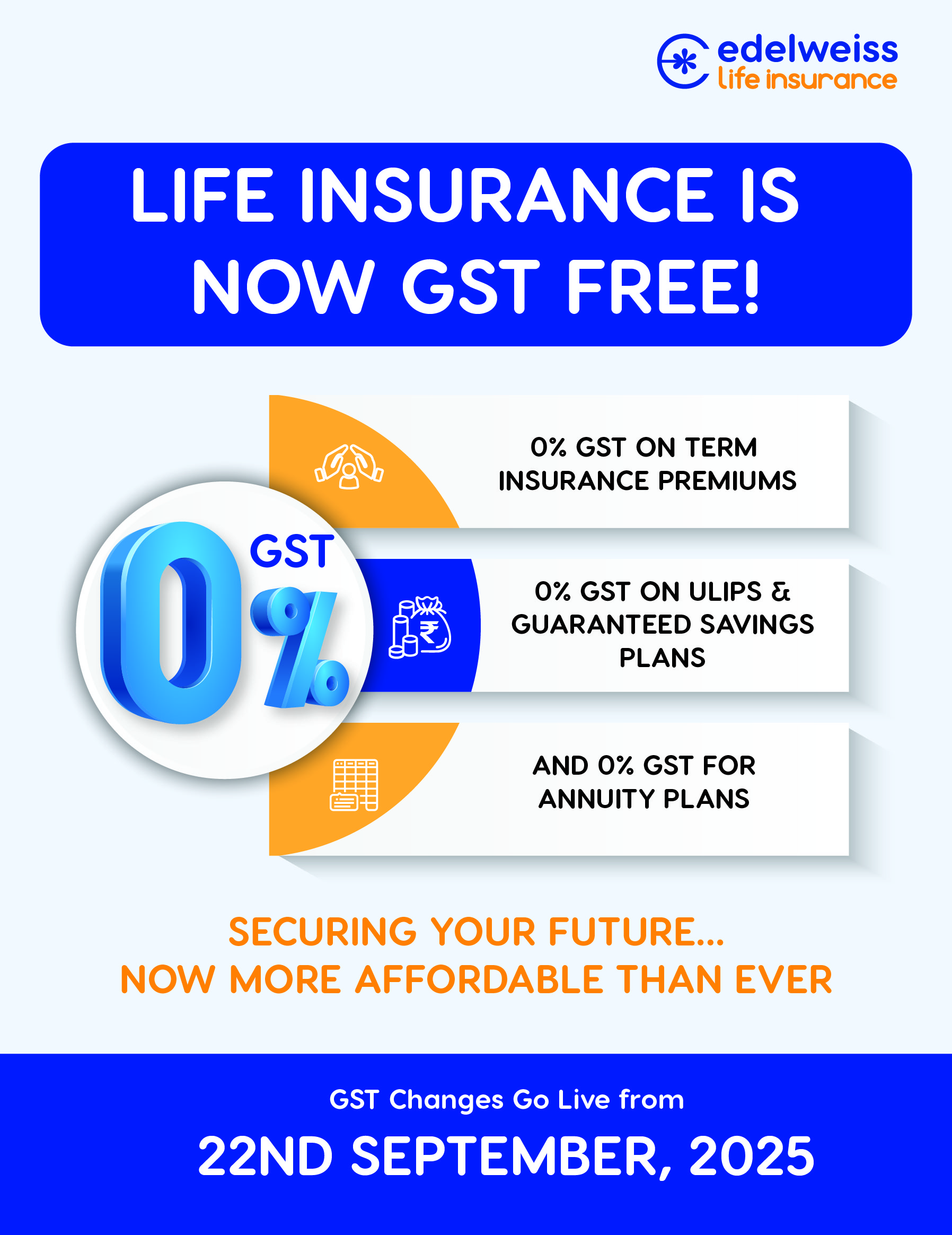 edelweiss
life insurance

LIFE INSURANCE IS NOW GST FREE!

GST
0%

0% GST ON TERM INSURANCE PREMIUMS

0% GST ON ULIPS & GUARANTEED SAVINGS PLANS

AND 0% GST FOR ANNUITY PLANS

SECURING YOUR FUTURE...
NOW MORE AFFORDABLE THAN EVER

GST Changes Go Live from

22ND SEPTEMBER, 2025