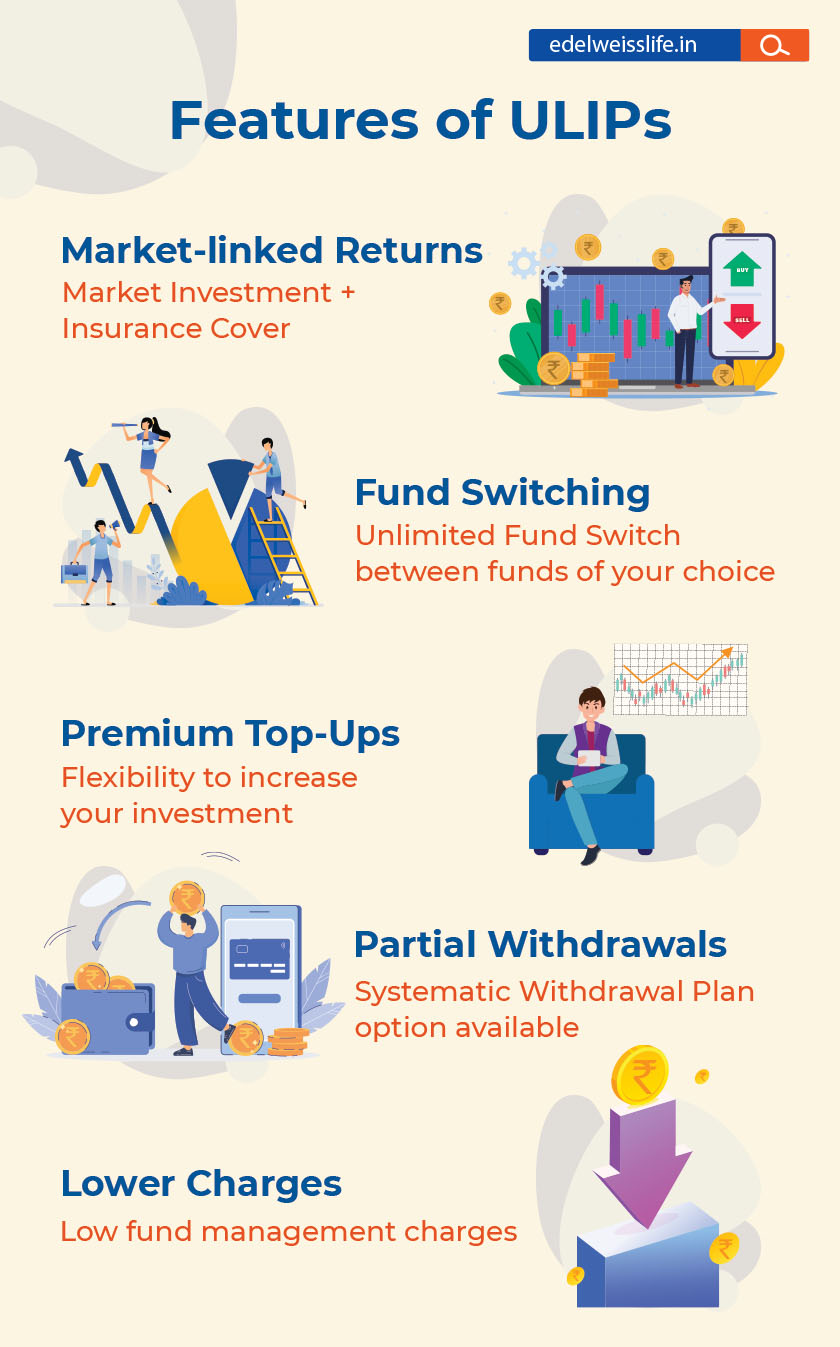 edelweisslife.in

Features of ULIPs

Market-linked Returns
Market Investment + Insurance Cover

BUY
SELL

Fund Switching
Unlimited Fund Switch between funds of your choice

Premium Top-Ups
Flexibility to increase your investment

Partial Withdrawals
Systematic Withdrawal Plan option available

Lower Charges
Low fund management charges